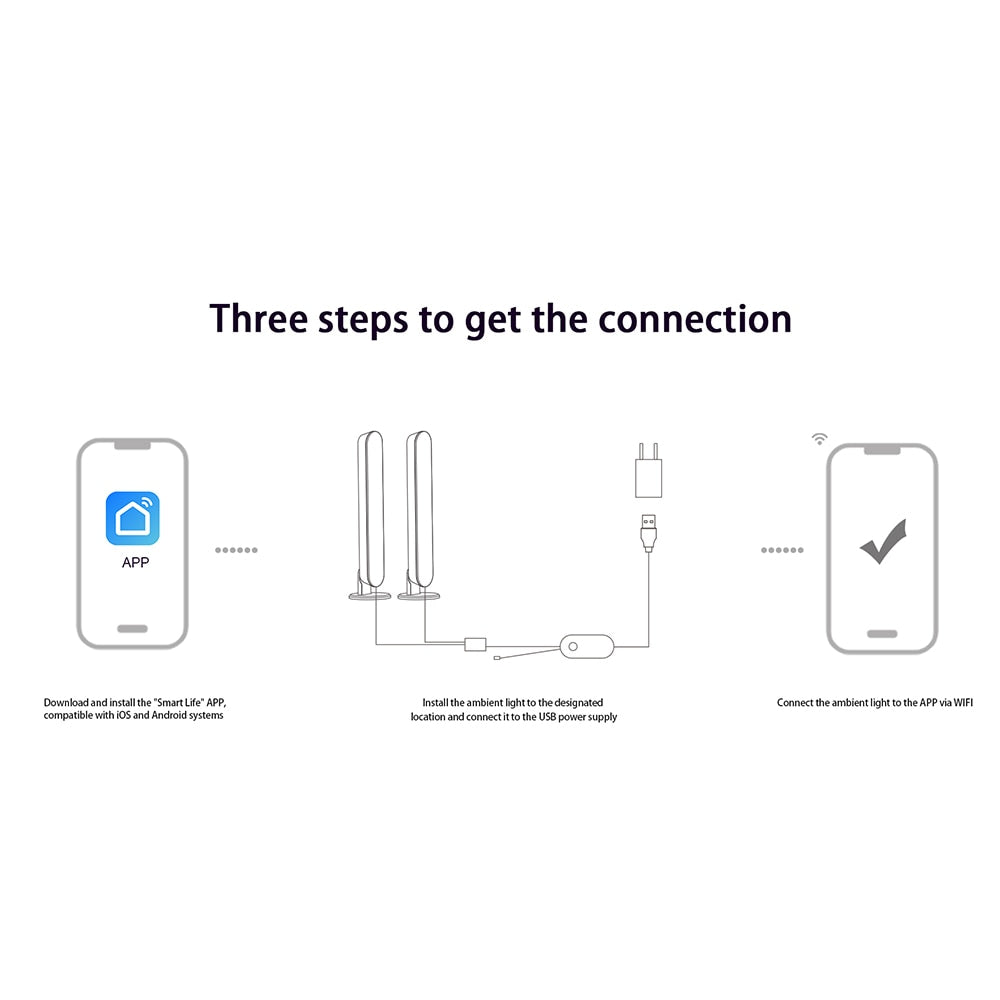 Three steps to get the connection

APP

Download and install the "Smart Life" APP, compatible with iOS and Android systems

Install the ambient light to the designated location and connect it to the USB power supply

Connect the ambient light to the APP via WIFI